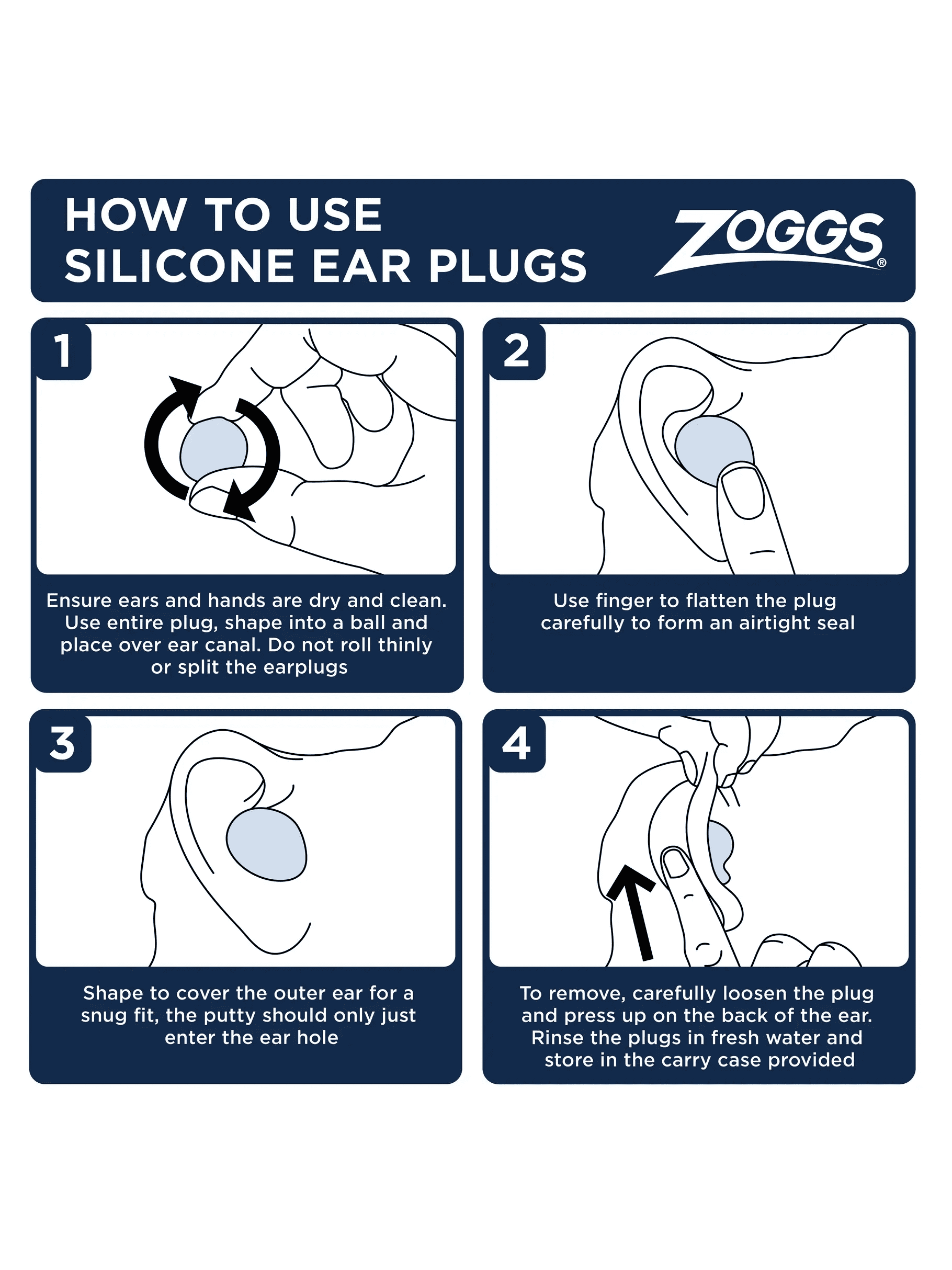 HOW TO USE SILICONE EAR PLUGS

ZOGGS®

1

Ensure ears and hands are dry and clean. Use entire plug, shape into a ball and place over ear canal. Do not roll thinly or split the earplugs

2

Use finger to flatten the plug carefully to form an airtight seal

3

Shape to cover the outer ear for a snug fit, the putty should only just enter the ear hole

4

To remove, carefully loosen the plug and press up on the back of the ear. Rinse the plugs in fresh water and store in the carry case provided